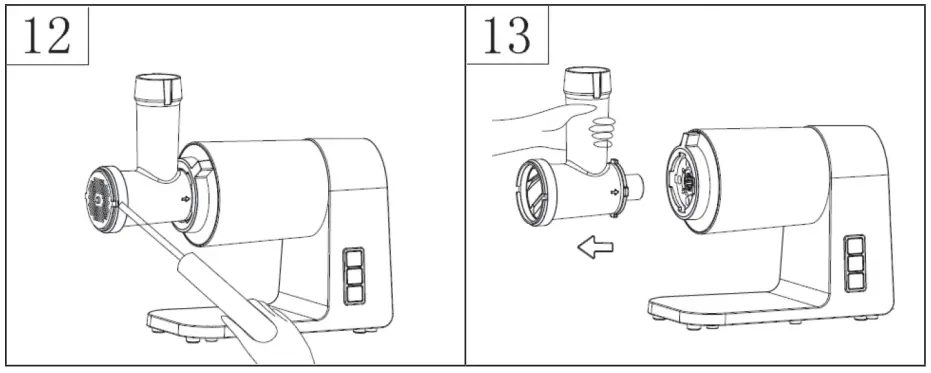 12

13