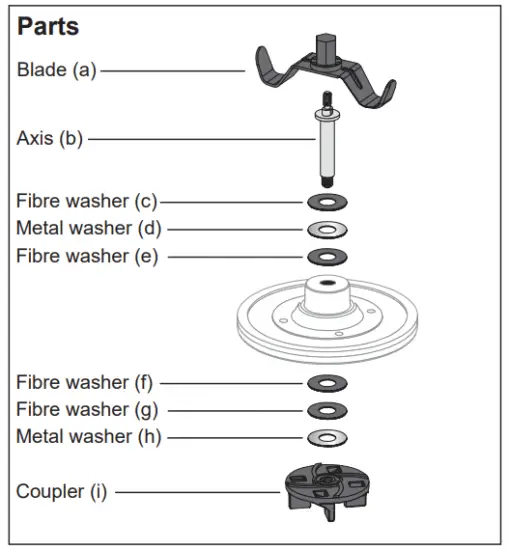 Parts

Blade (a)

Axis (b)

Fibre washer (c)

Metal washer (d)

Fibre washer (e)

Fibre washer (f)

Fibre washer (g)

Metal washer (h)

Coupler (i)