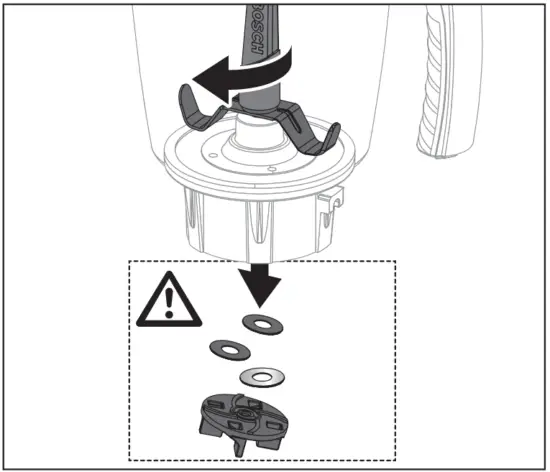 BOSCH