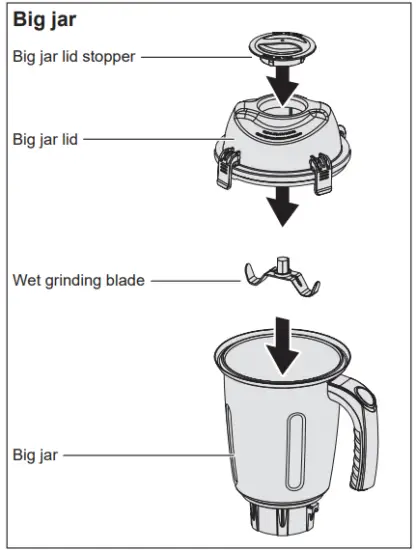 Big jar

Big jar lid stopper

Big jar lid

Wet grinding blade

Big jar