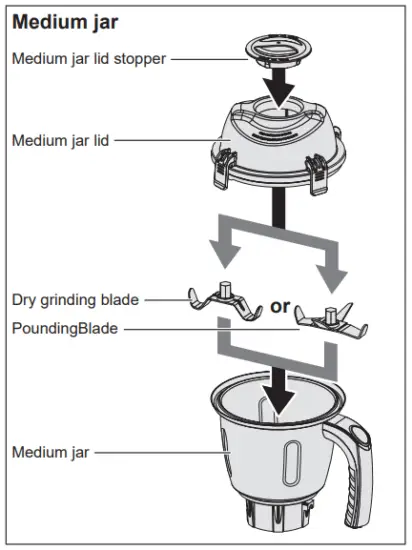 Medium jar

Medium jar lid stopper

Medium jar lid

Dry grinding blade

or

PoundingBlade

Medium jar