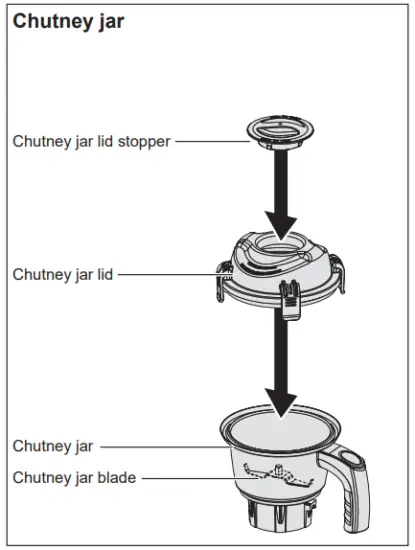 Chutney jar

Chutney jar lid stopper

Chutney jar lid

Chutney jar

Chutney jar blade