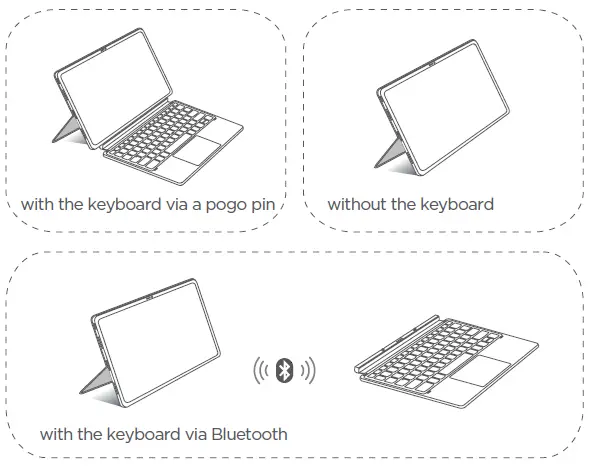 with the keyboard via a pogo pin

without the keyboard

with the keyboard via Bluetooth