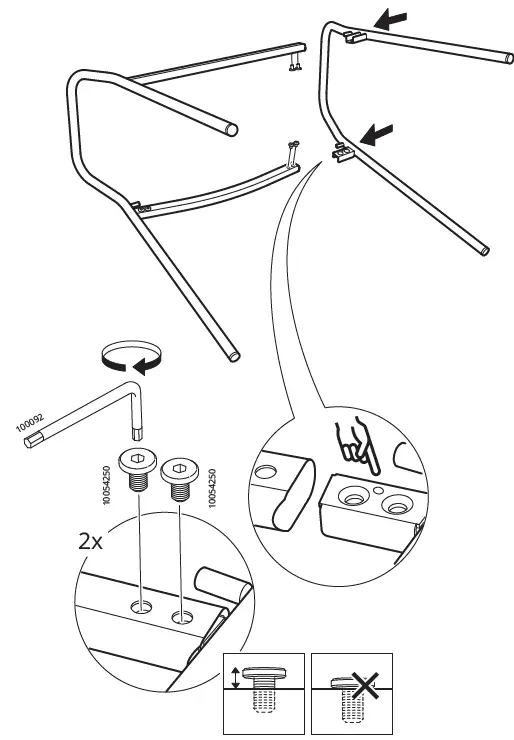 100092

10054250

10054250

2x