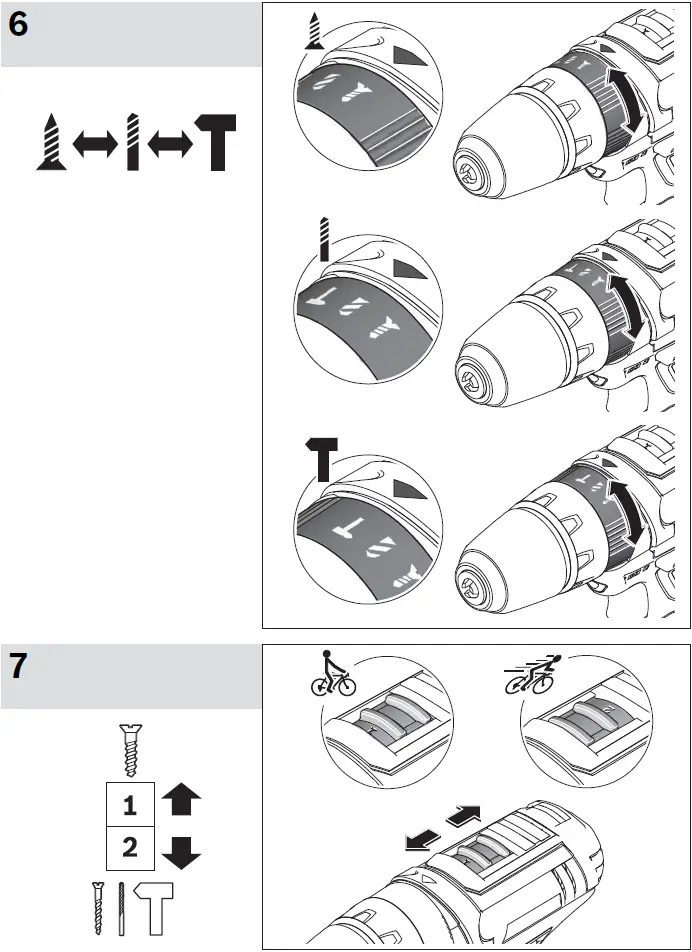 6

7

1

2