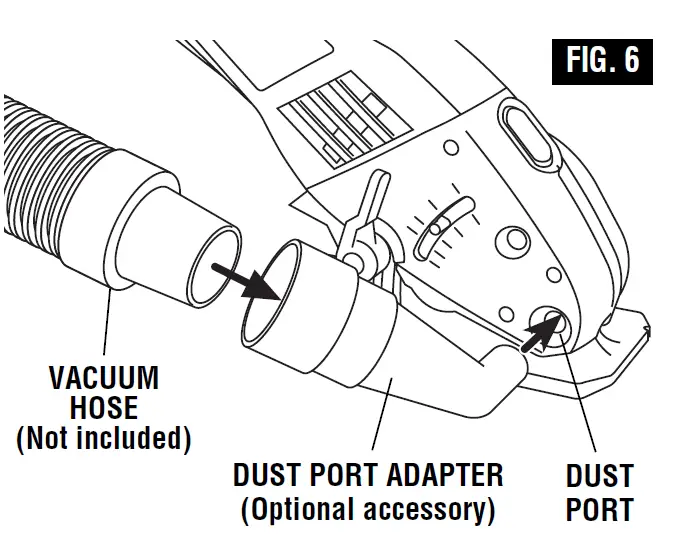 FIG. 6

VACUUM HOSE (Not included)

DUST PORT ADAPTER (Optional accessory)

DUST PORT