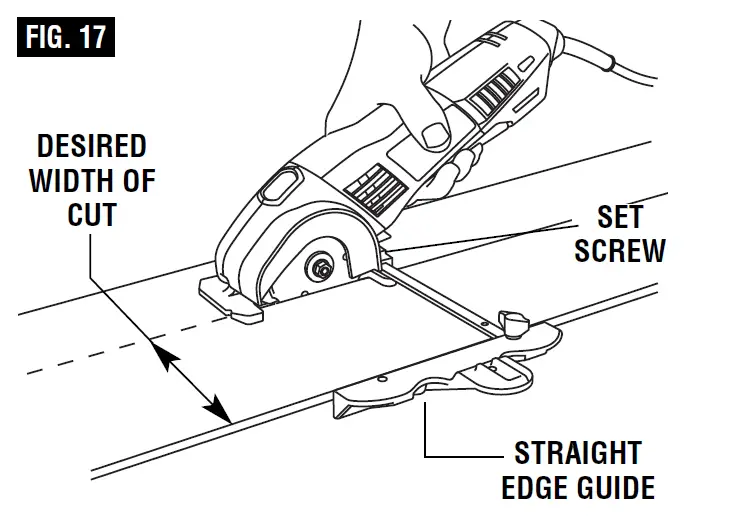 FIG. 17

DESIRED WIDTH OF CUT

SET SCREW

STRAIGHT EDGE GUIDE