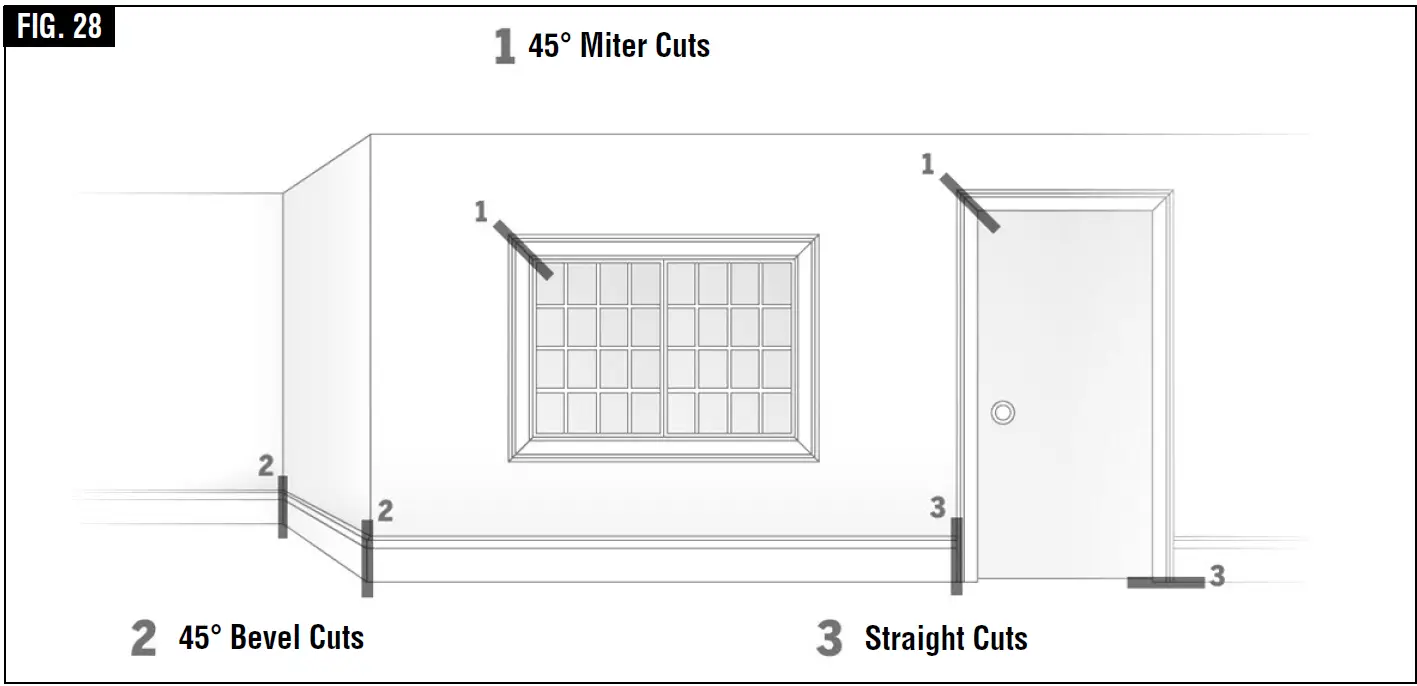 FIG. 28

1 45° Miter Cuts

1

1

2

2

3

3

2 45° Bevel Cuts

3 Straight Cuts