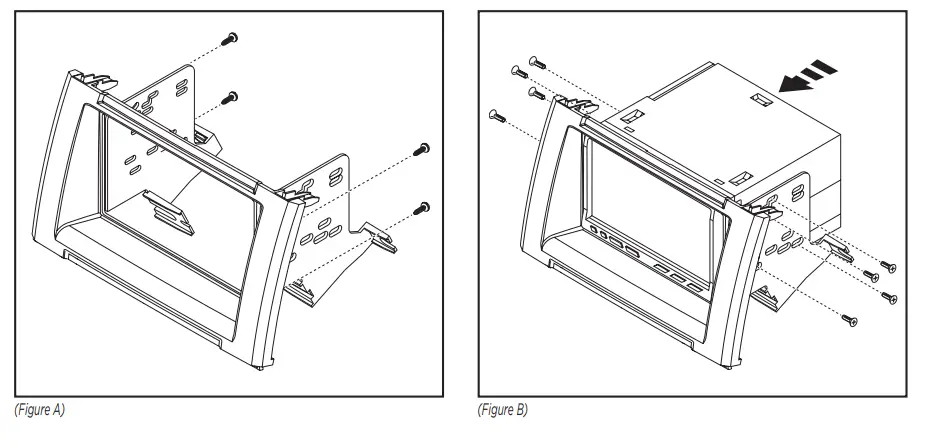 (Figure A)

(Figure B)