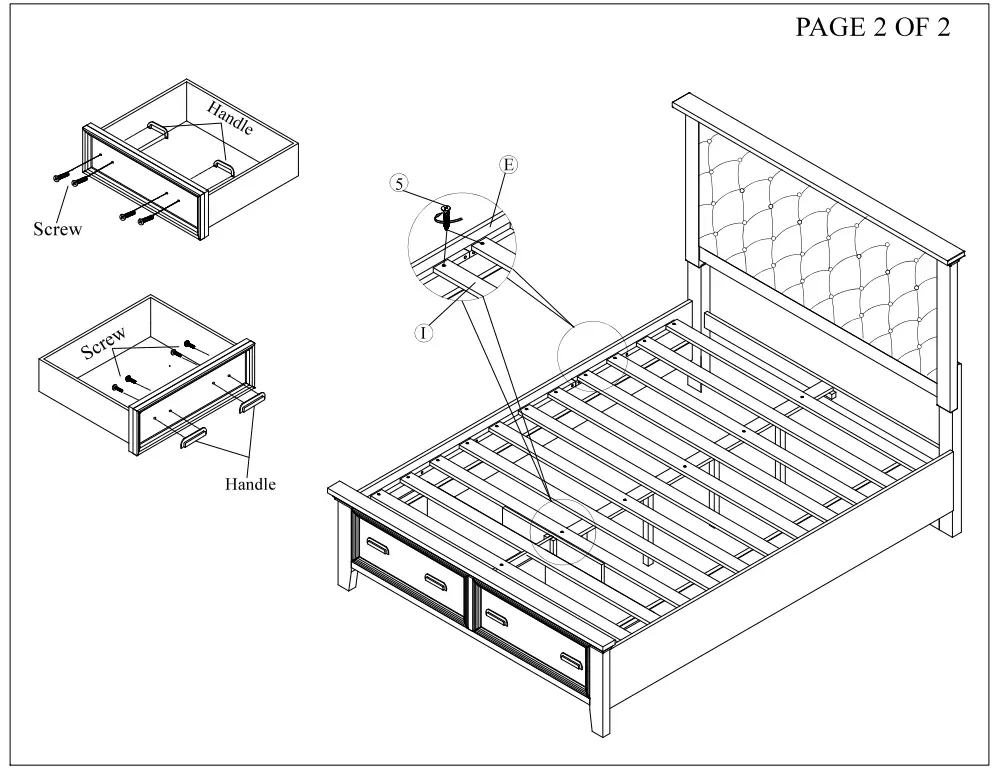 PAGE 2 OF 2

Handle

Screw

Screw

Handle

5

E

I