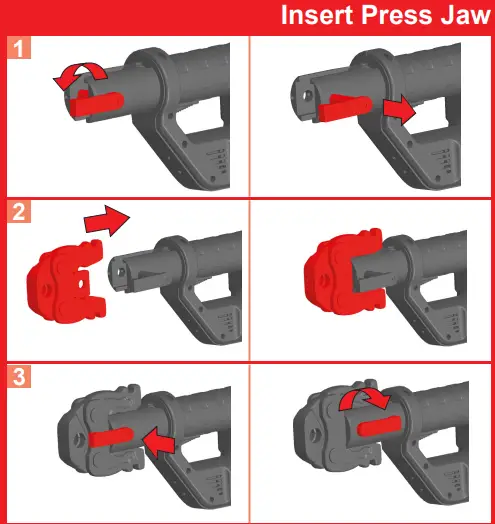 Insert Press Jaw

1

2

3