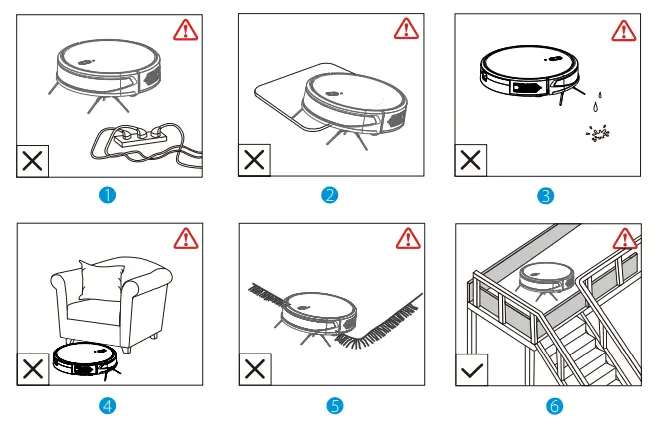 1

2

3

4

5

6