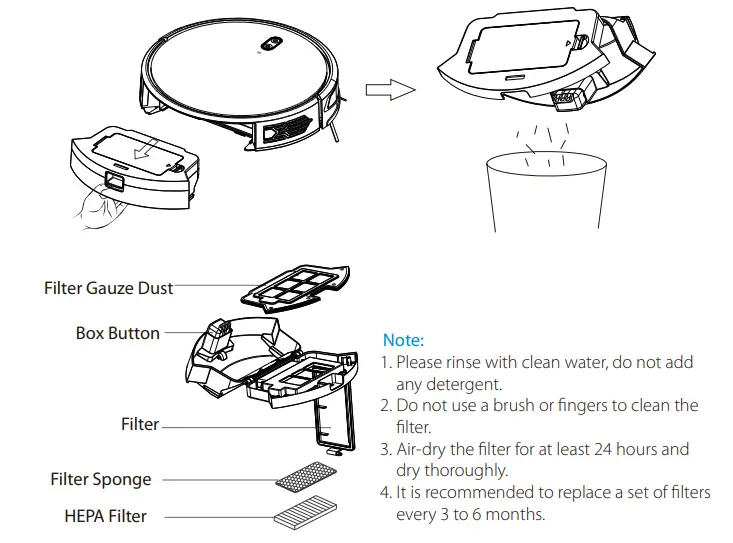 Filter Gauze Dust

Box Button

Filter

Filter Sponge

HEPA Filter

Note:
1. Please rinse with clean water, do not add any detergent.
2. Do not use a brush or fingers to clean the filter.
3. Air-dry the filter for at least 24 hours and dry thoroughly.
4. It is recommended to replace a set of filters every 3 to 6 months.