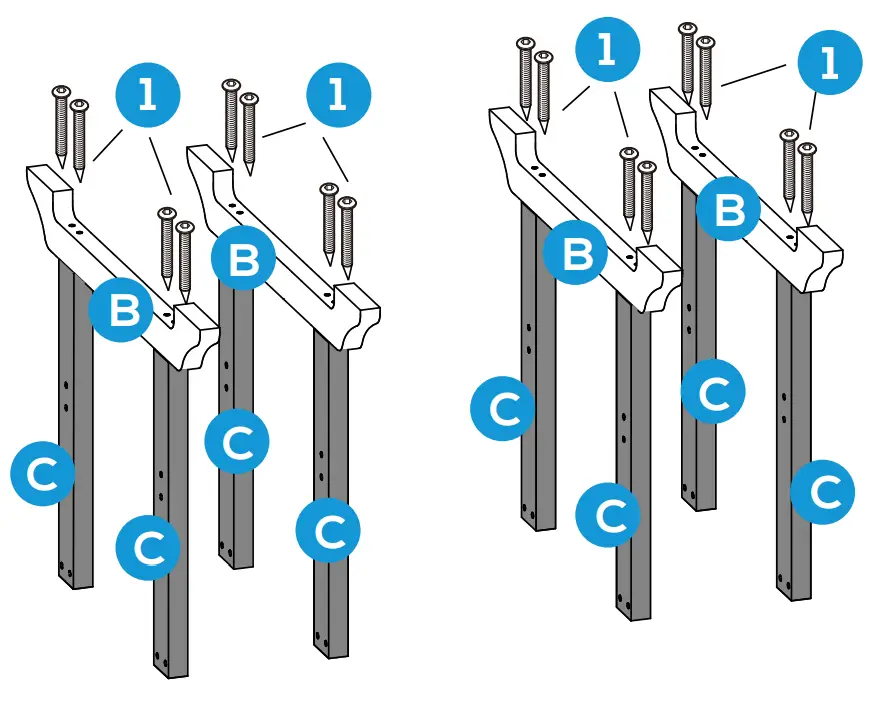 1
1
B
B
C
C
C
C

1
1
B
B
C
C
C
C