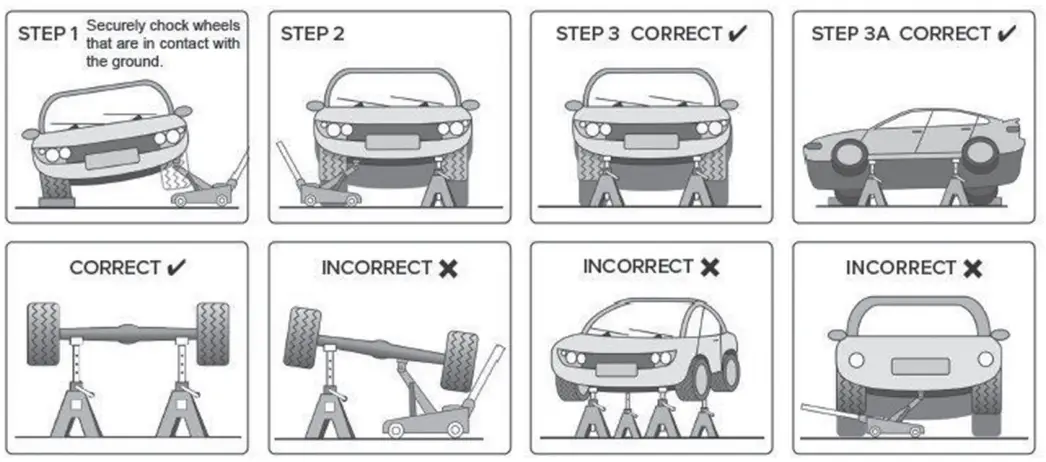 STEP 1 Securely chock wheels that are in contact with the ground.

STEP 2

STEP 3 CORRECT ✔

STEP 3A CORRECT ✔

CORRECT ✔

INCORRECT ✖

INCORRECT ✖

INCORRECT ✖