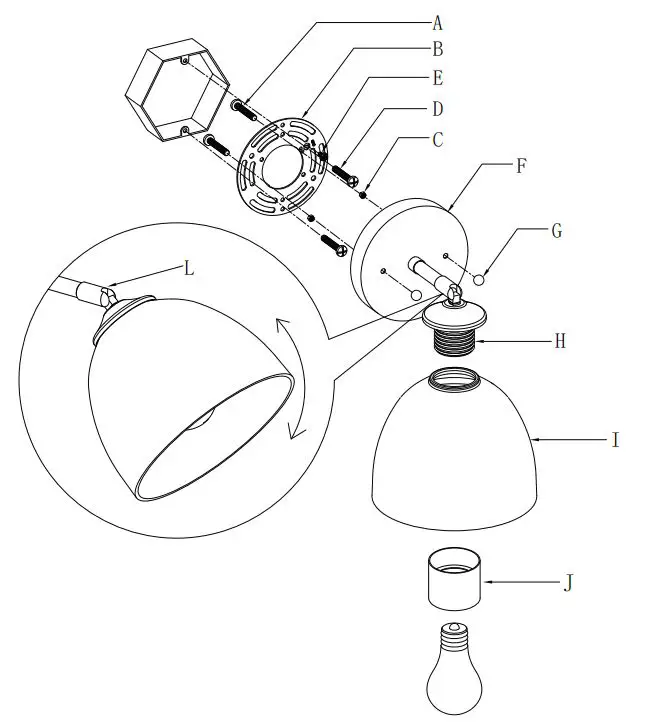 A
B
E
D
C
F
G
L
H
I
J