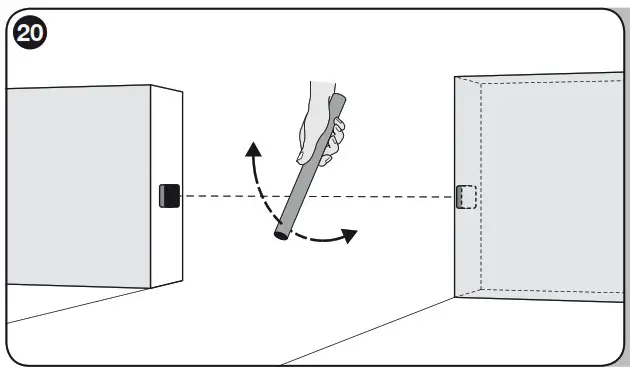 20