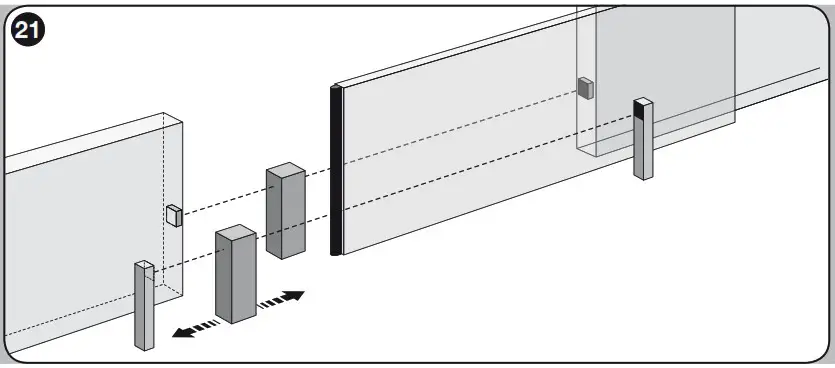 21