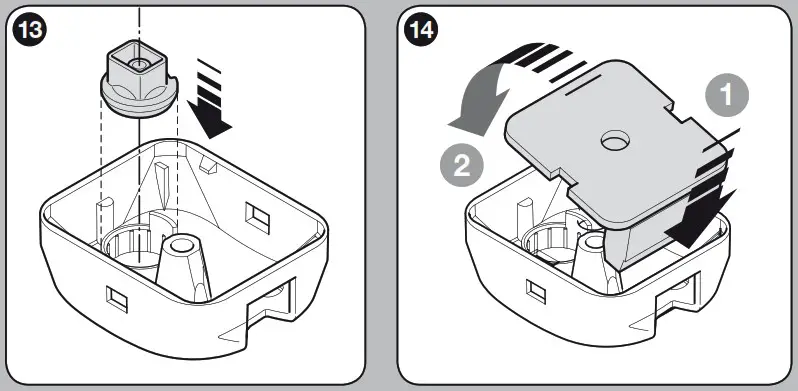 13

14

1

2