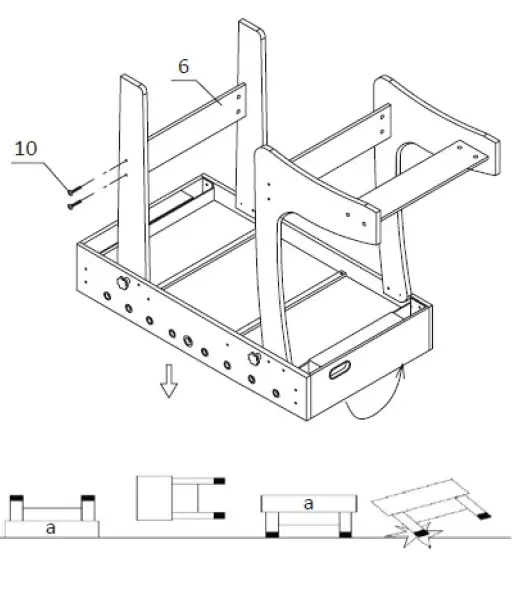 6

10

a

a