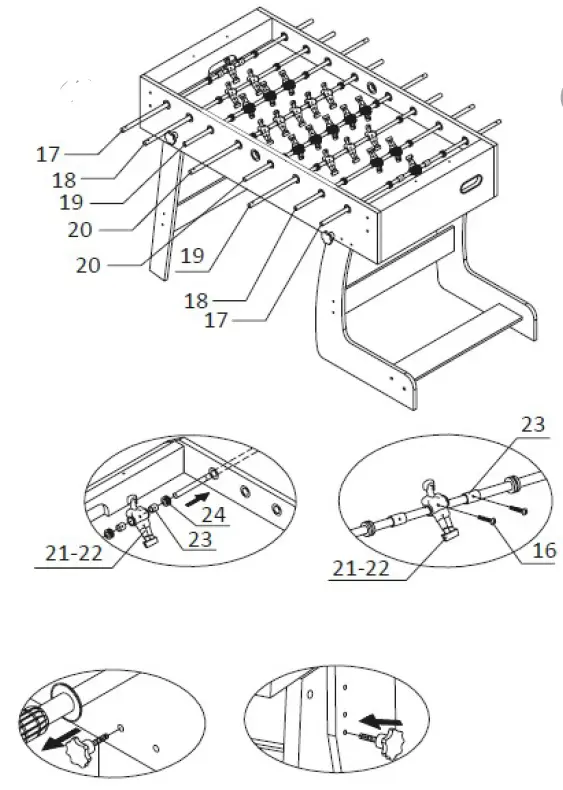 17
18
19
20
20
19
18
17

24
23
21-22

23
16
21-22