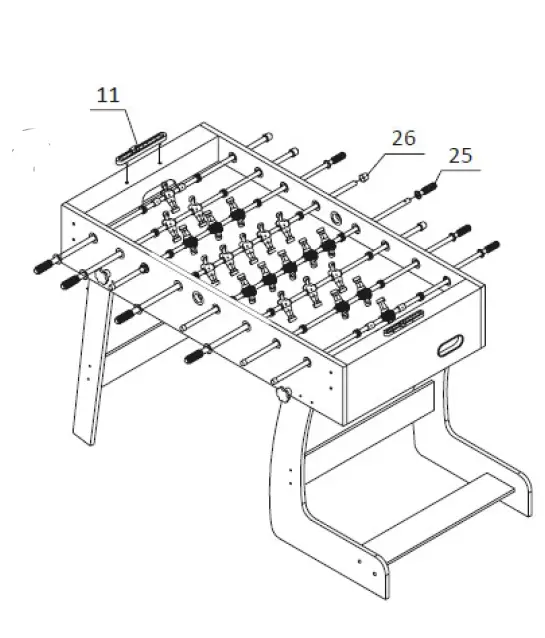 11
26
25