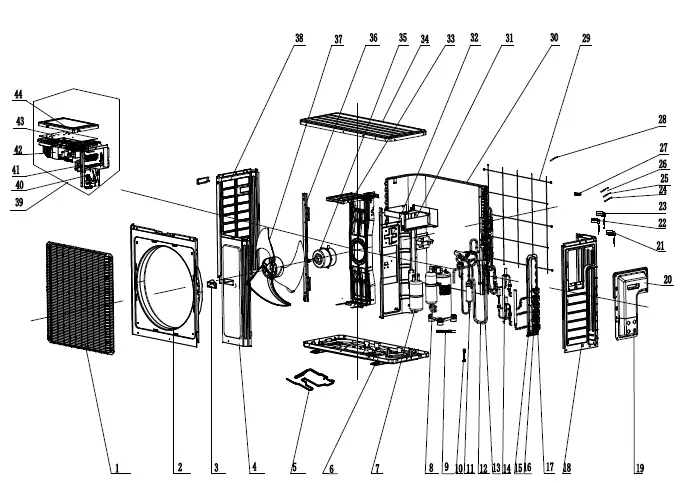 38 37 36 35 34 33 32 31 30 29
44
43
42
41
40
39
28
27
26
25
24
23
22
21
20
1 2 3 4 5 6 7 8 9 10 11 12 13 14 15 16 17 18 19