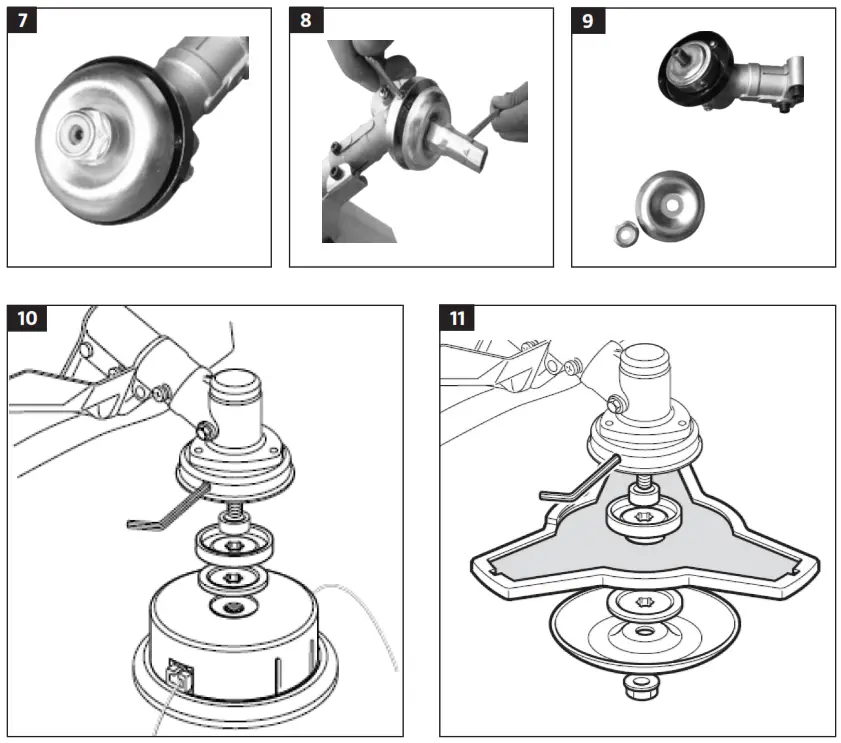 7

8

9

10

11