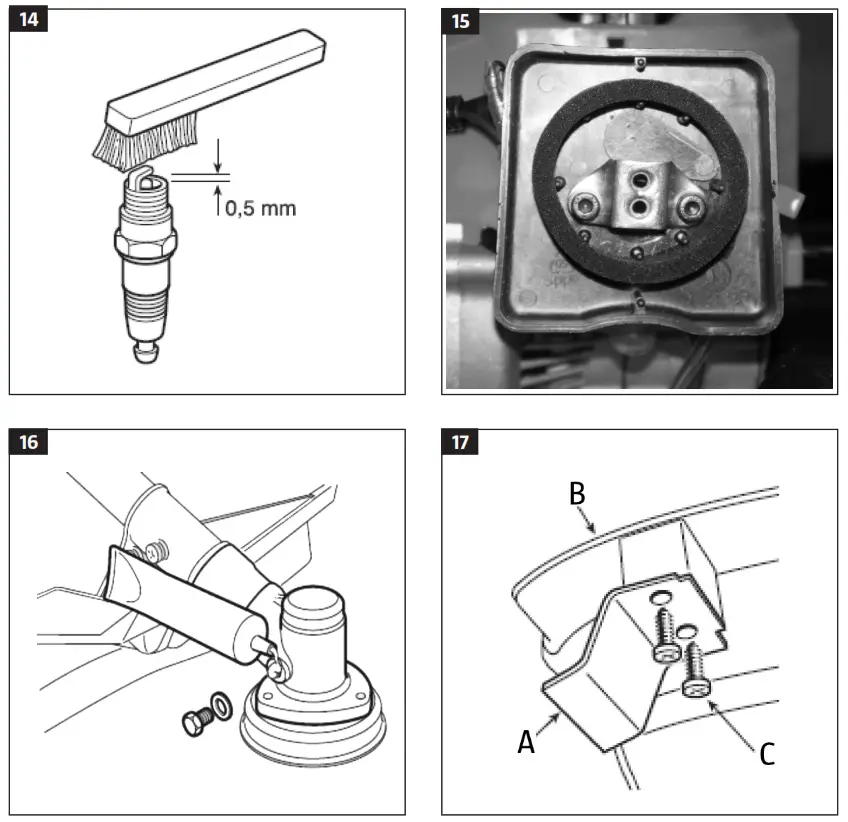 14

0,5 mm

15

16

17

B

A

C