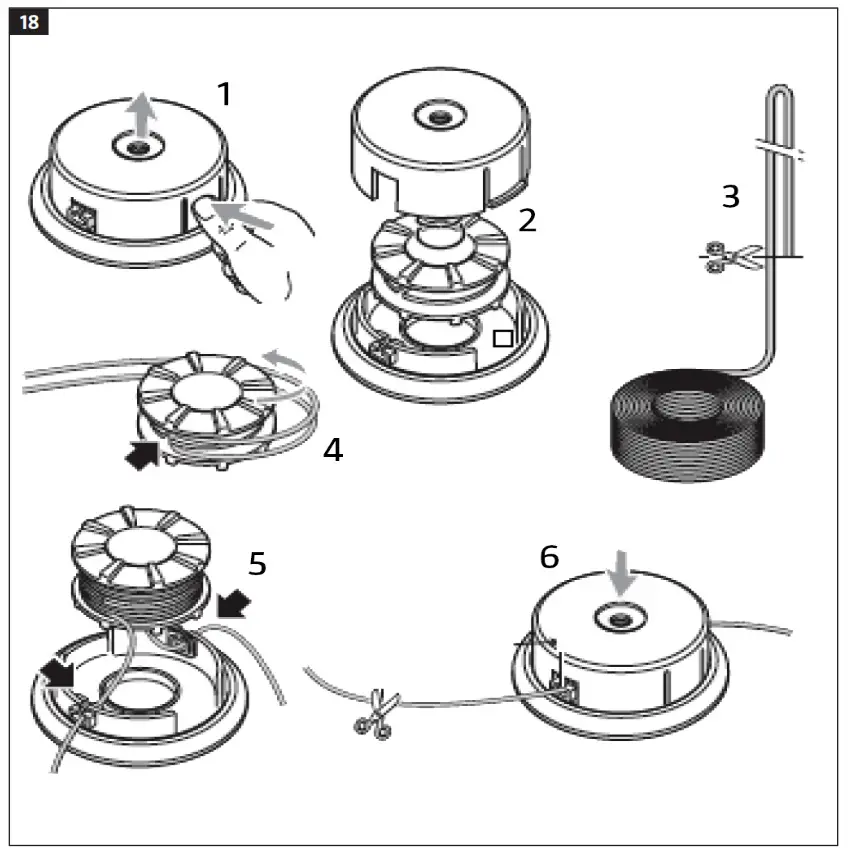 18

1

2

3

4

5

6