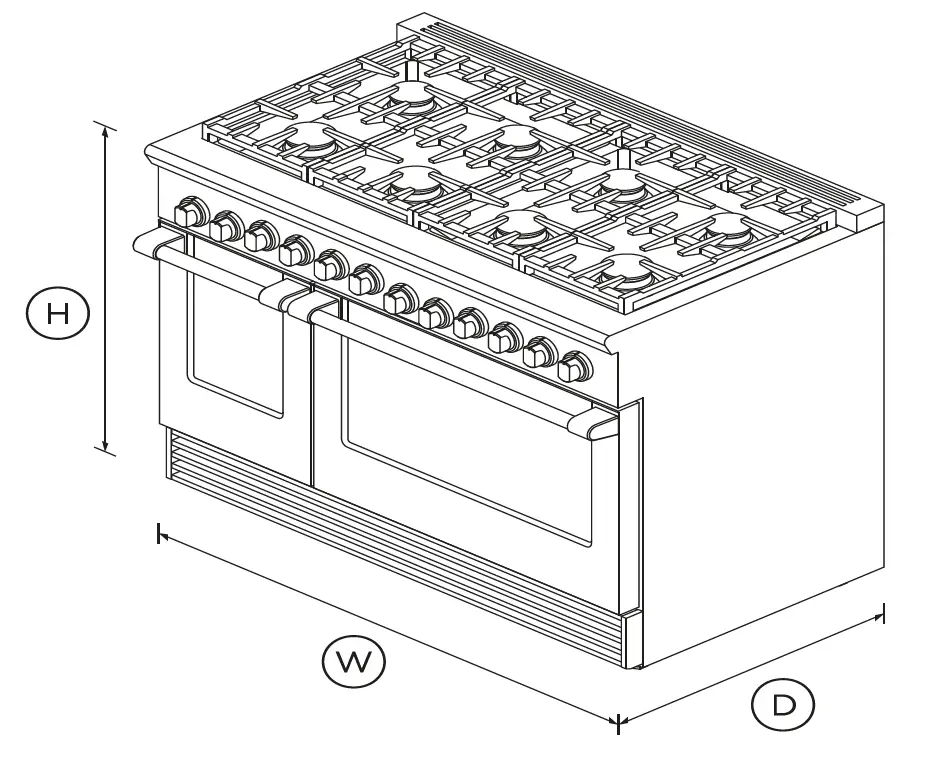 H

W

D