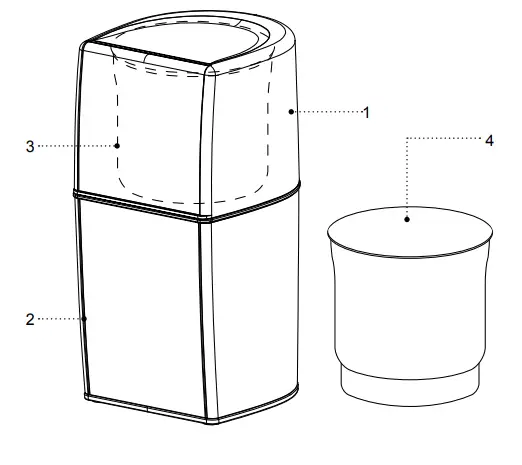 1
4
3
2