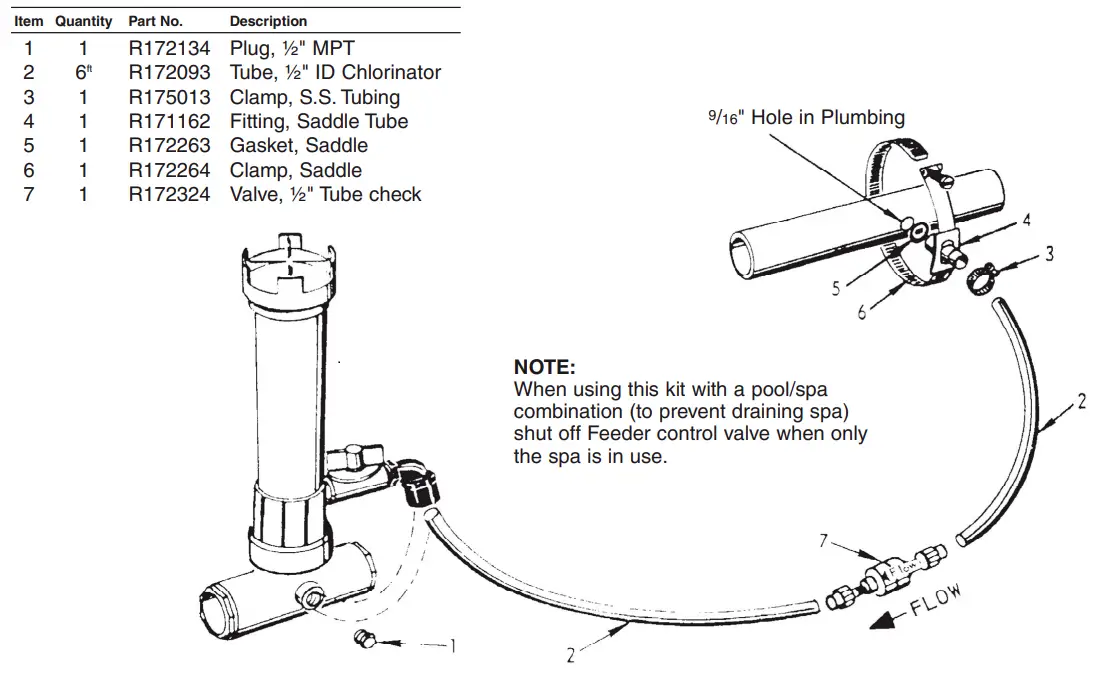 | Item | Quantity | Part No. | Description |
|---|---|---|---|
| 1 | 1 | R172134 | Plug, ½" MPT |
| 2 | 6ft | R172093 | Tube, ½" ID Chlorinator |
| 3 | 1 | R175013 | Clamp, S.S. Tubing |
| 4 | 1 | R171162 | Fitting, Saddle Tube |
| 5 | 1 | R172263 | Gasket, Saddle |
| 6 | 1 | R172264 | Clamp, Saddle |
| 7 | 1 | R172324 | Valve, ½" Tube check |

9/16" Hole in Plumbing

4

3

5

6

NOTE:
When using this kit with a pool/spa combination (to prevent draining spa) shut off Feeder control valve when only the spa is in use.

2

7

FLOW

FLOW

1

2