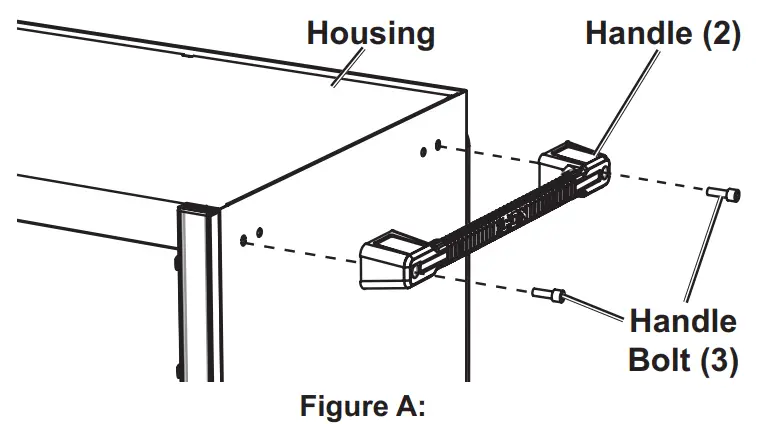 Housing

Handle (2)

Handle Bolt (3)

Figure A: