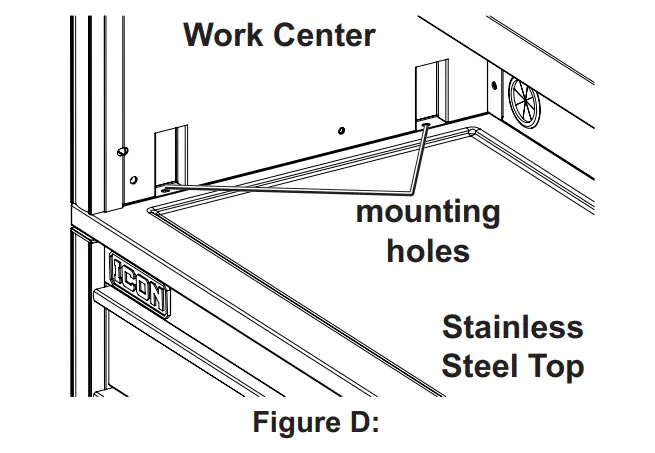 Work Center

mounting holes

ICON

Stainless Steel Top

Figure D: