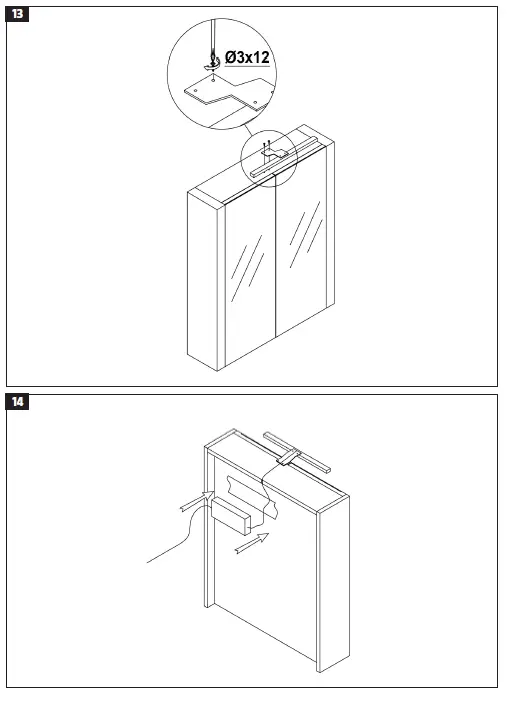 13

Ø3x12

14