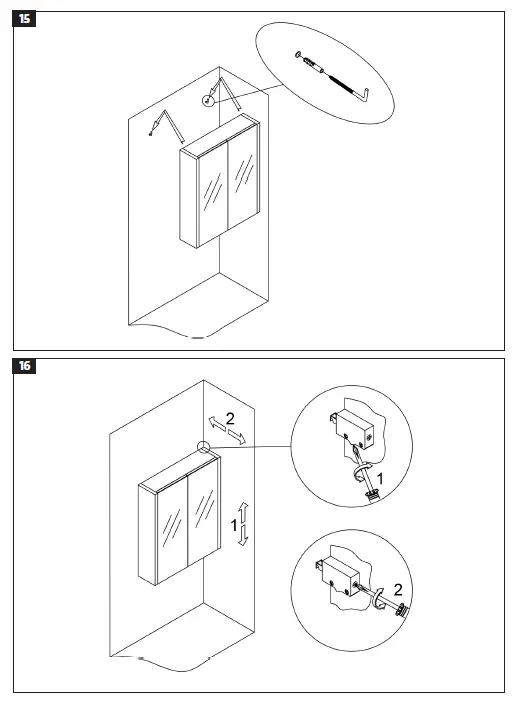 15

16

2

1

1

2