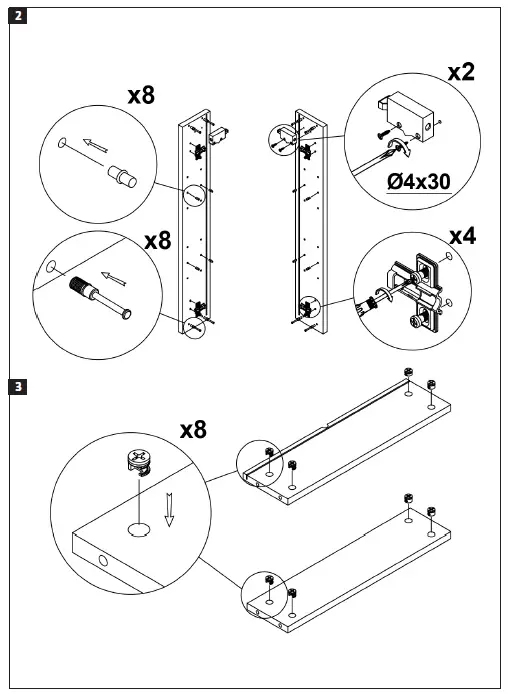 2

x8

x8

x2

Ø4x30

x4

3

x8