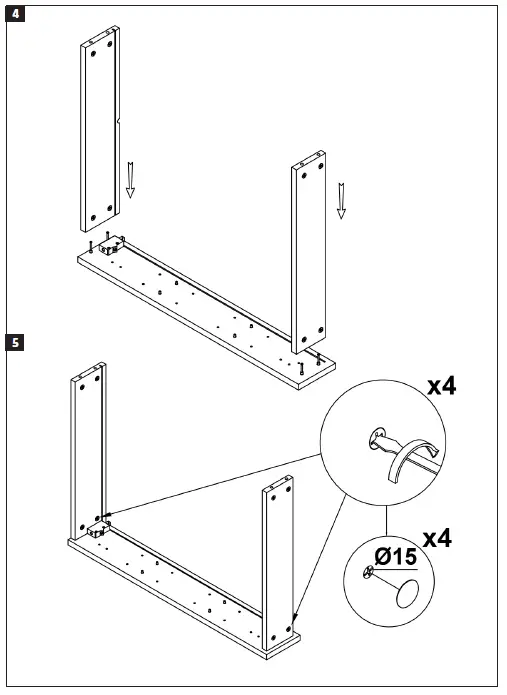 4

5

x4

x4

Ø15