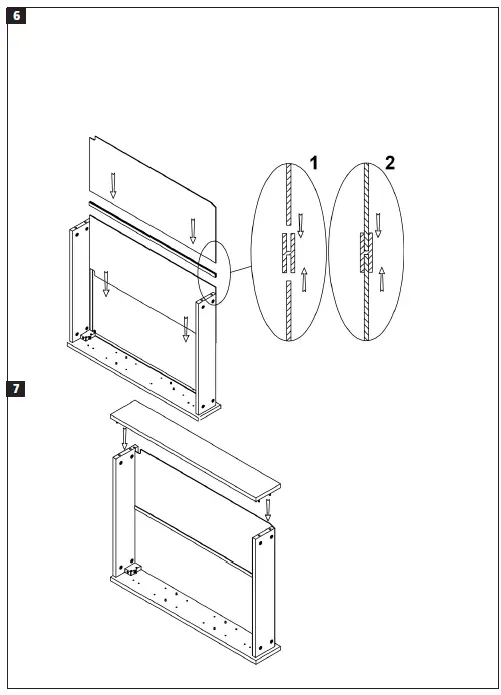 6

1

2

7