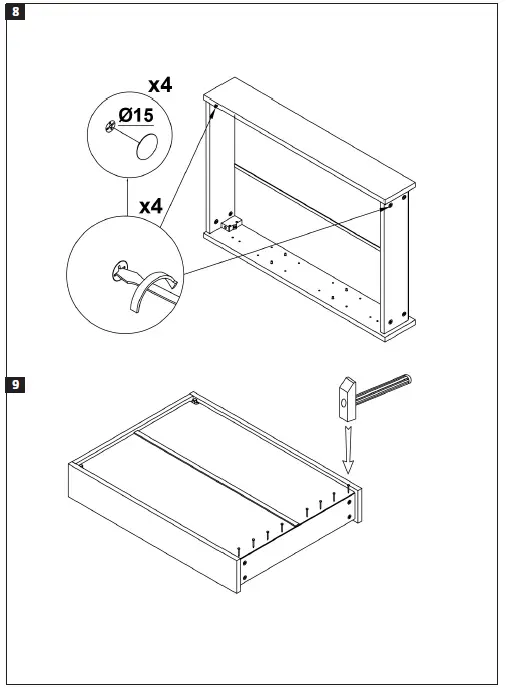 8

x4

Ø15

x4

9