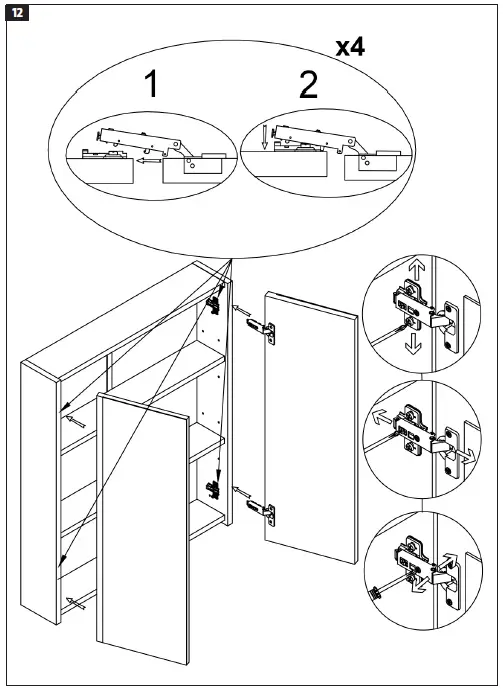 12

x4

1

2