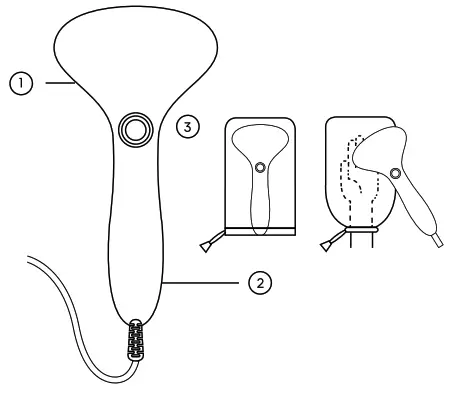 1
3
2