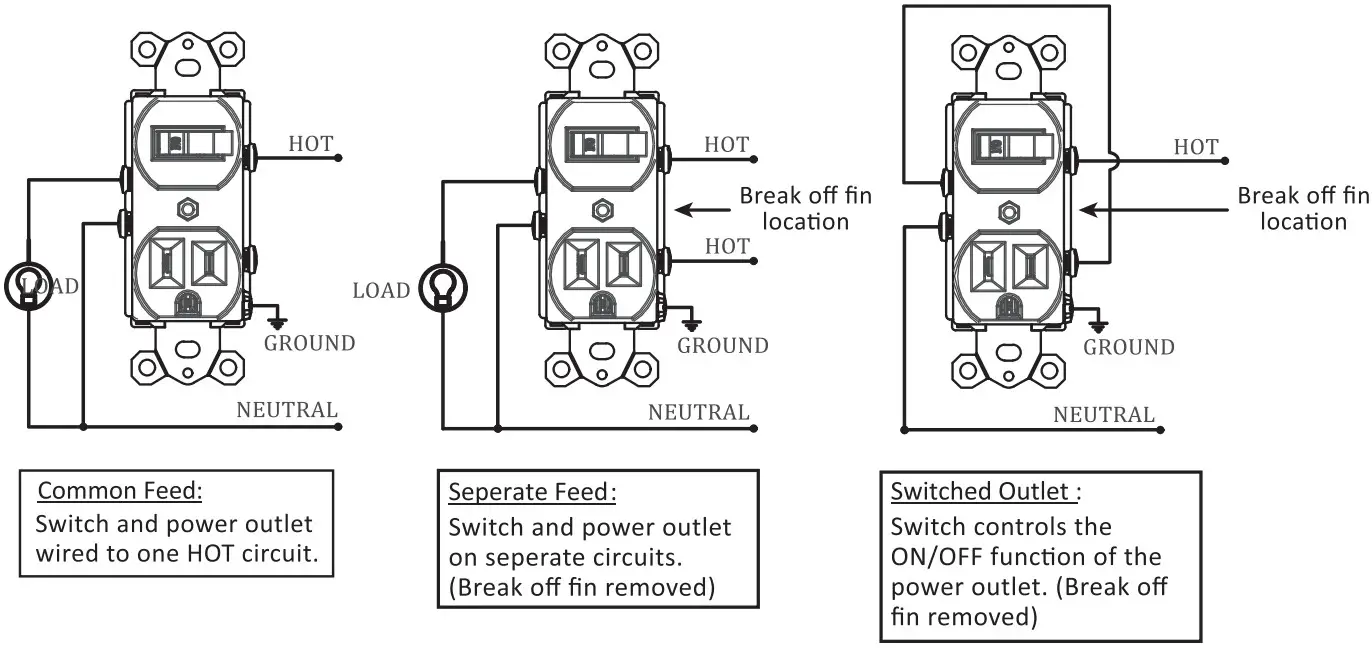 HOT

LOAD

GROUND

NEUTRAL

Common Feed:
Switch and power outlet wired to one HOT circuit.

HOT

Break off fin location

HOT

LOAD

GROUND

NEUTRAL

Seperate Feed:
Switch and power outlet on seperate circuits. (Break off fin removed)

HOT

Break off fin location

GROUND

NEUTRAL

Switched Outlet :
Switch controls the ON/OFF function of the power outlet. (Break off fin removed)