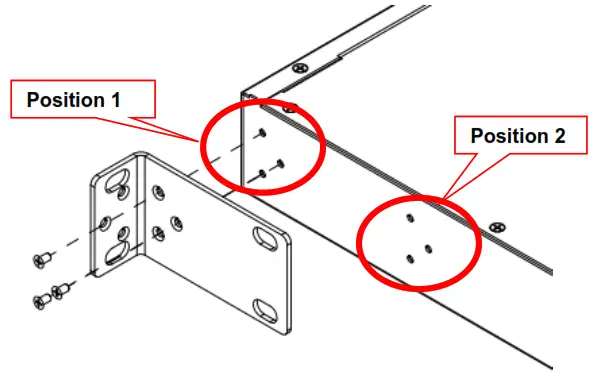 Position 1

Position 2