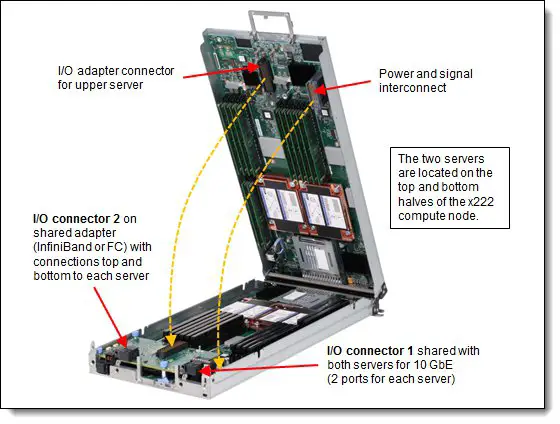 I/O adapter connector for upper server

Power and signal interconnect

The two servers are located on the top and bottom halves of the x222 compute node.

I/O connector 2 on shared adapter (InfiniBand or FC) with connections top and bottom to each server

I/O connector 1 shared with both servers for 10 GbE (2 ports for each server)