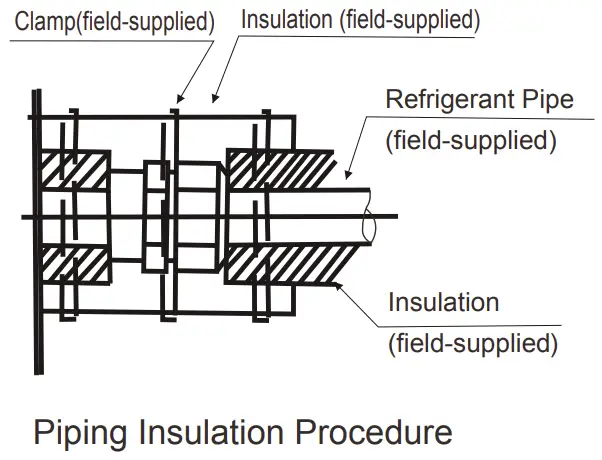 Clamp(field-supplied)

Insulation (field-supplied)

Refrigerant Pipe (field-supplied)

Insulation (field-supplied)

Piping Insulation Procedure