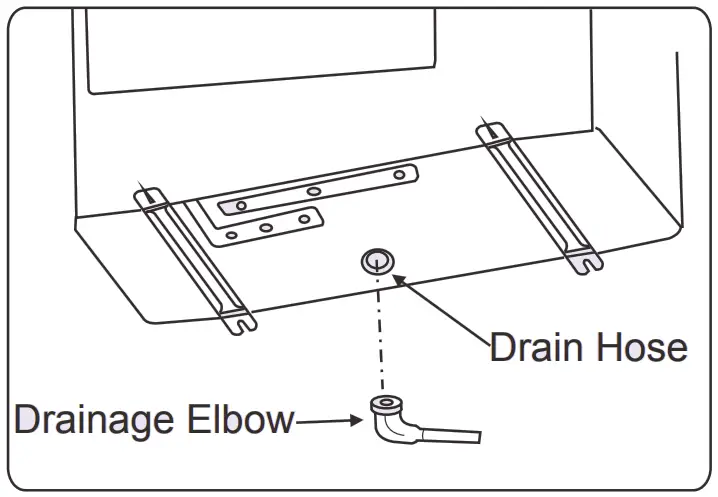 Drain Hose

Drainage Elbow