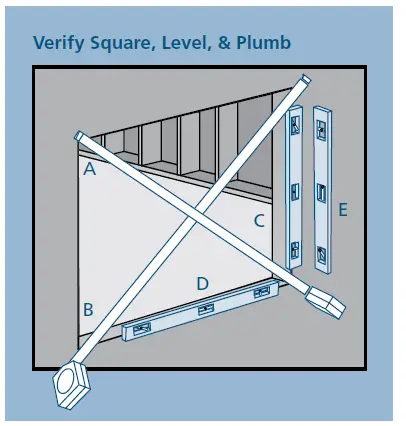 Verify Square, Level, & Plumb

A

C

E

D

B