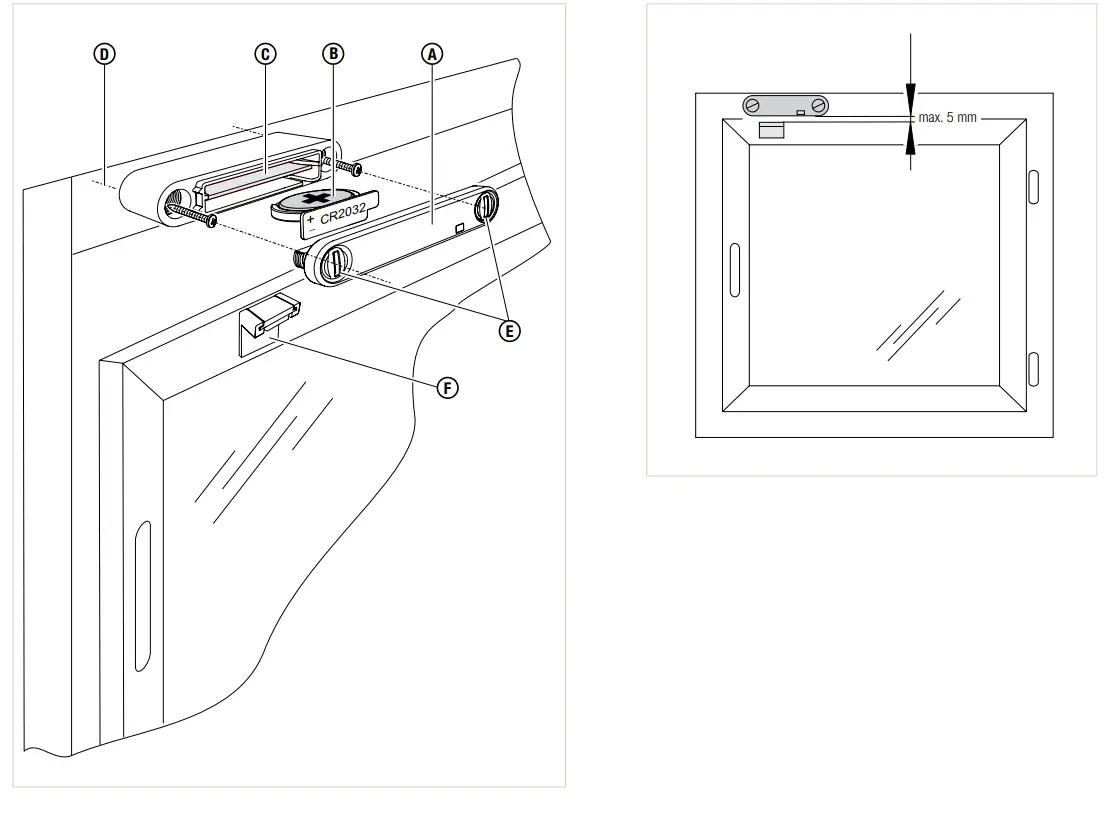 D
C
B
A
+ CR2032
-
E
F

max. 5 mm